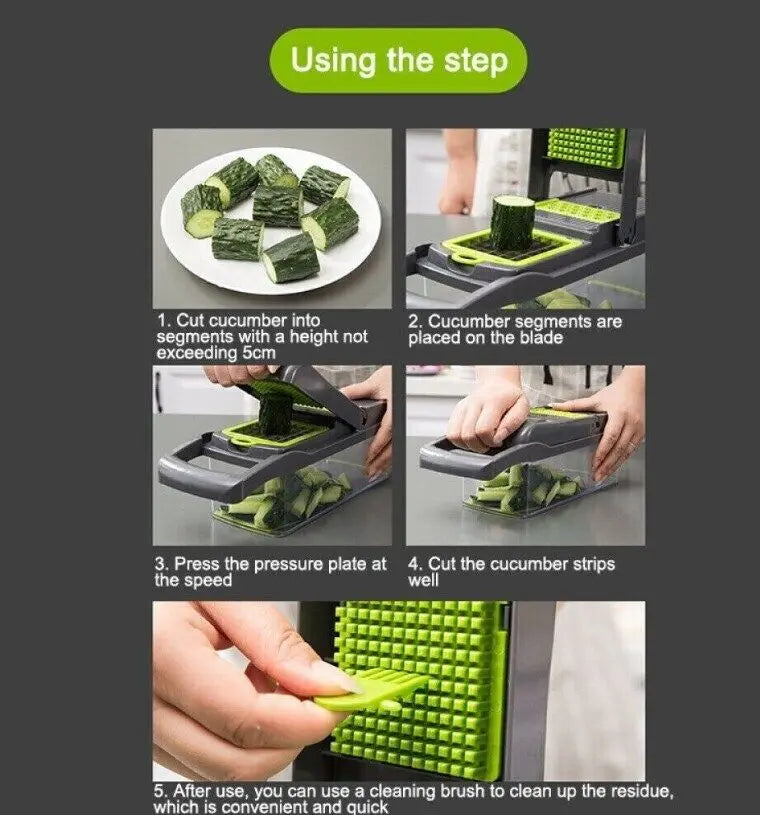 Using the step

1. Cut cucumber into segments with a height not exceeding 5cm

2. Cucumber segments are placed on the blade

3. Press the pressure plate at the speed

4. Cut the cucumber strips well

5. After use, you can use a cleaning brush to clean up the residue, which is convenient and quick